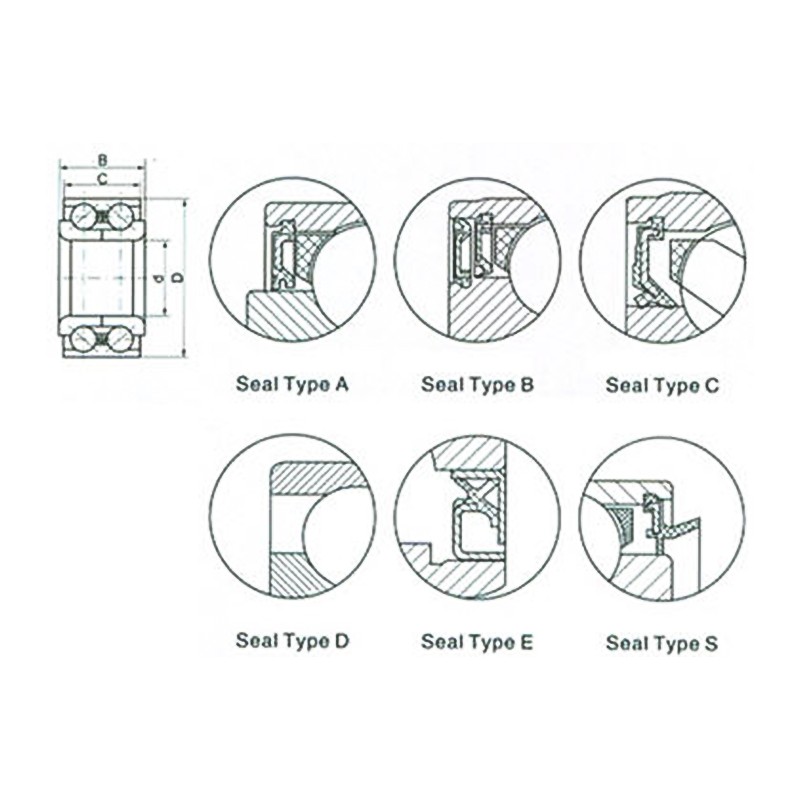 B
C
d
D

Seal Type A

Seal Type B

Seal Type C

Seal Type D

Seal Type E

Seal Type S